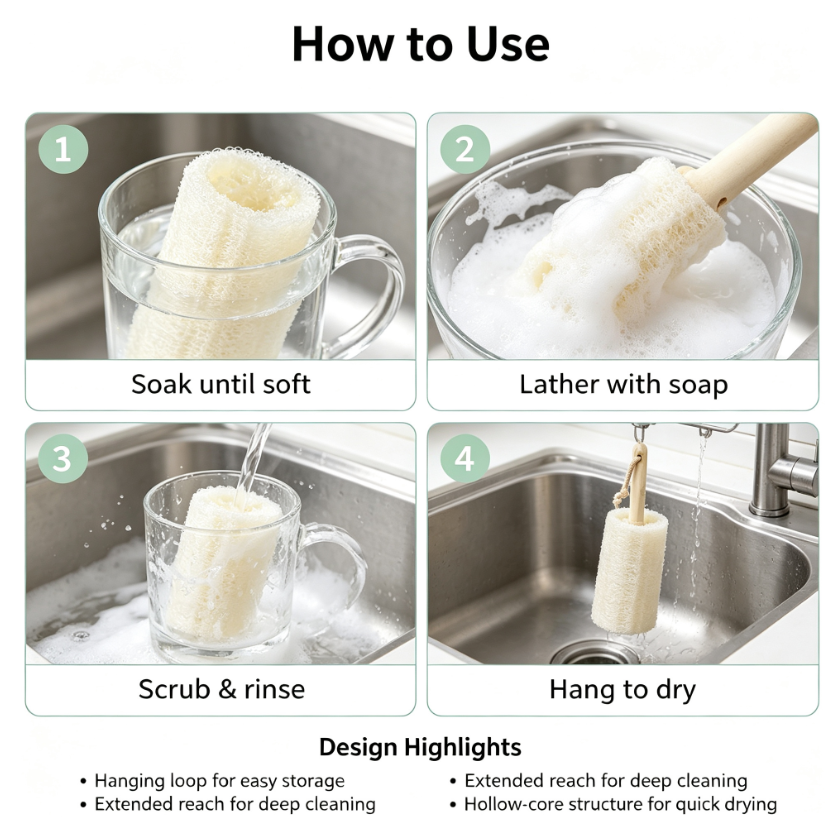 How to Use

1

Soak until soft

2

Lather with soap

3

Scrub & rinse

4

Hang to dry

Design Highlights

• Hanging loop for easy storage
• Extended reach for deep cleaning

• Extended reach for deep cleaning
• Hollow-core structure for quick drying