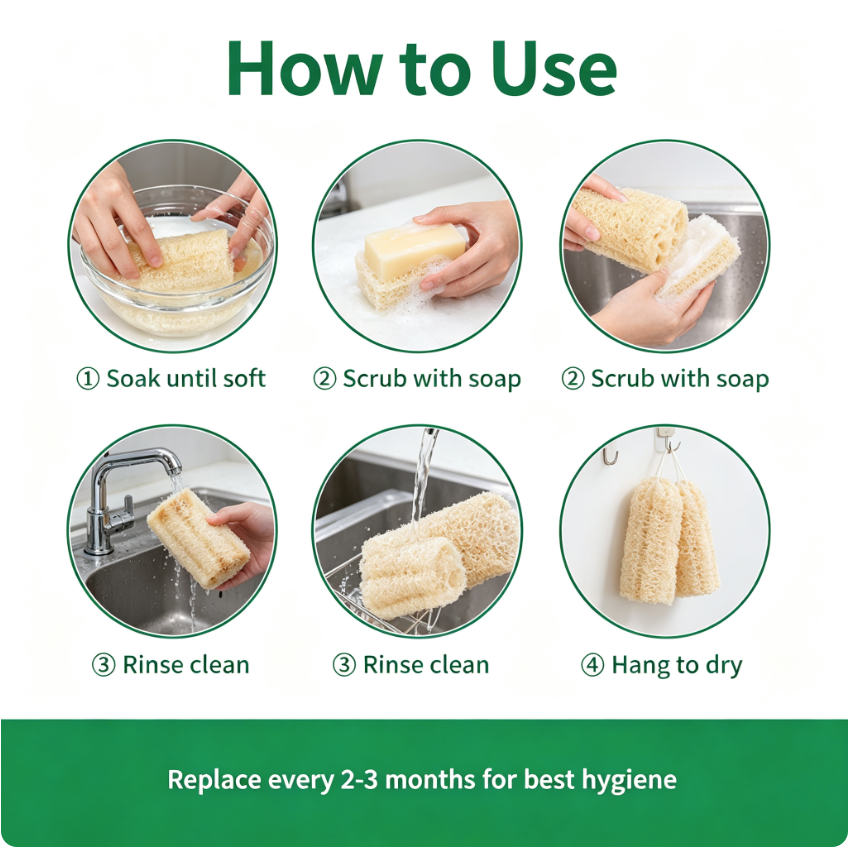 How to Use

① Soak until soft

② Scrub with soap

② Scrub with soap

③ Rinse clean

③ Rinse clean

④ Hang to dry

Replace every 2-3 months for best hygiene